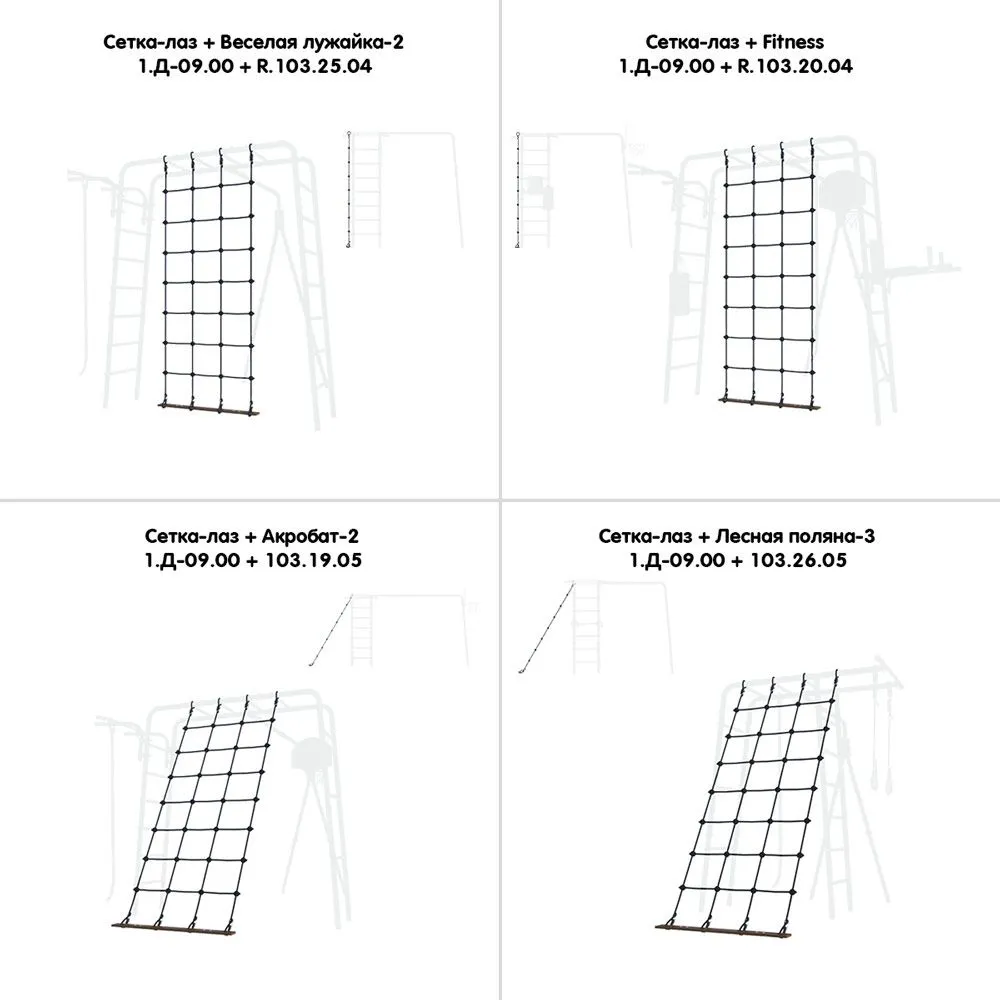 Сетка-лаз + Веселая лужайка-2
1.Д-09.00 + R.103.25.04

Сетка-лаз + Fitness
1.Д-09.00 + R.103.20.04

Сетка-лаз + Акробат-2
1.Д-09.00 + 103.19.05

Сетка-лаз + Лесная поляна-3
1.Д-09.00 + 103.26.05